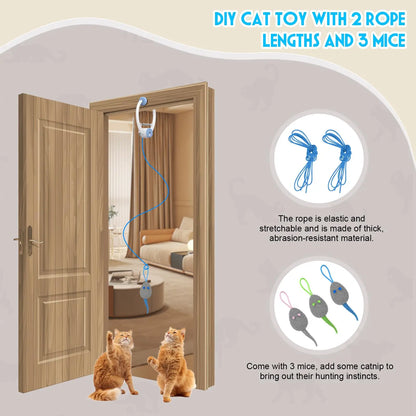 DIY CAT TOY WITH 2 ROPE LENGTHS AND 3 MICE

The rope is elastic and stretchable and is made of thick, abrasion-resistant material.

Come with 3 mice, add some catnip to bring out their hunting instincts.