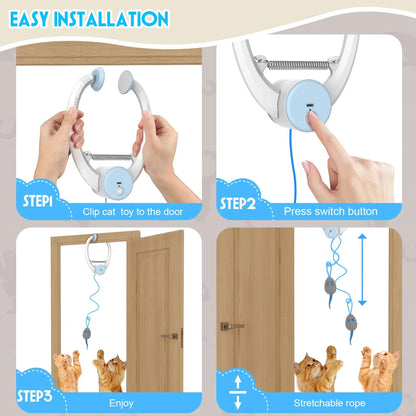 EASY INSTALLATION

STEP1
Clip cat toy to the door

STEP2
Press switch button

STEP3
Enjoy

Stretchable rope