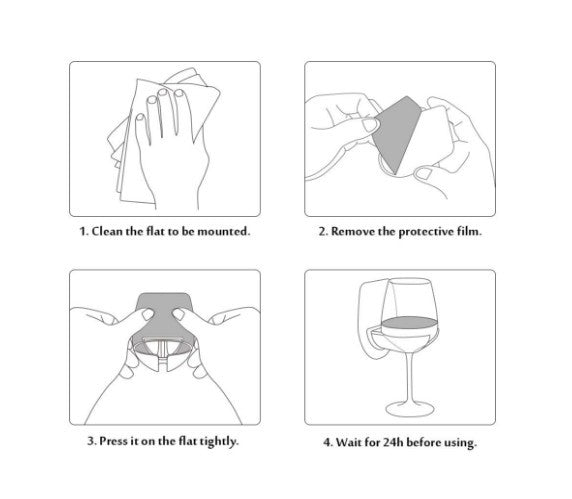 1. Clean the flat to be mounted.

2. Remove the protective film.

3. Press it on the flat tightly.

4. Wait for 24h before using.