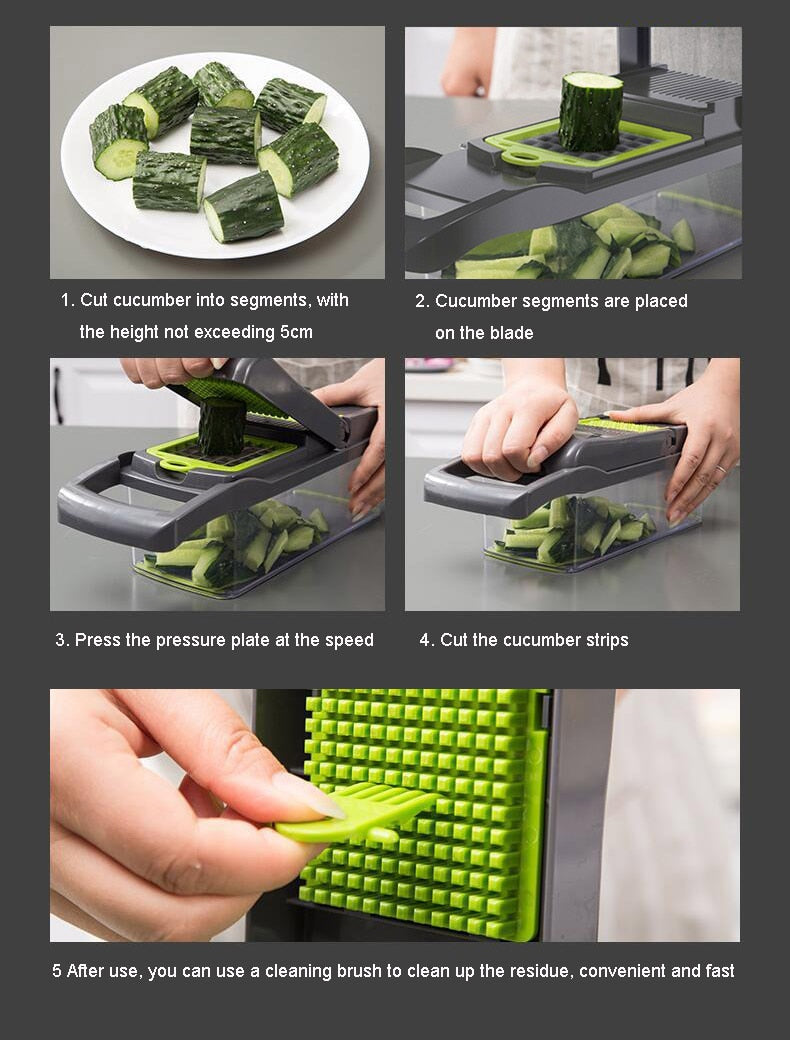 1. Cut cucumber into segments, with the height not exceeding 5cm

2. Cucumber segments are placed on the blade

3. Press the pressure plate at the speed

4. Cut the cucumber strips

5 After use, you can use a cleaning brush to clean up the residue, convenient and fast